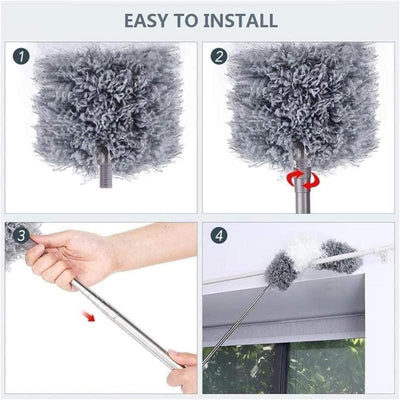 EASY TO INSTALL

1

2

3

4